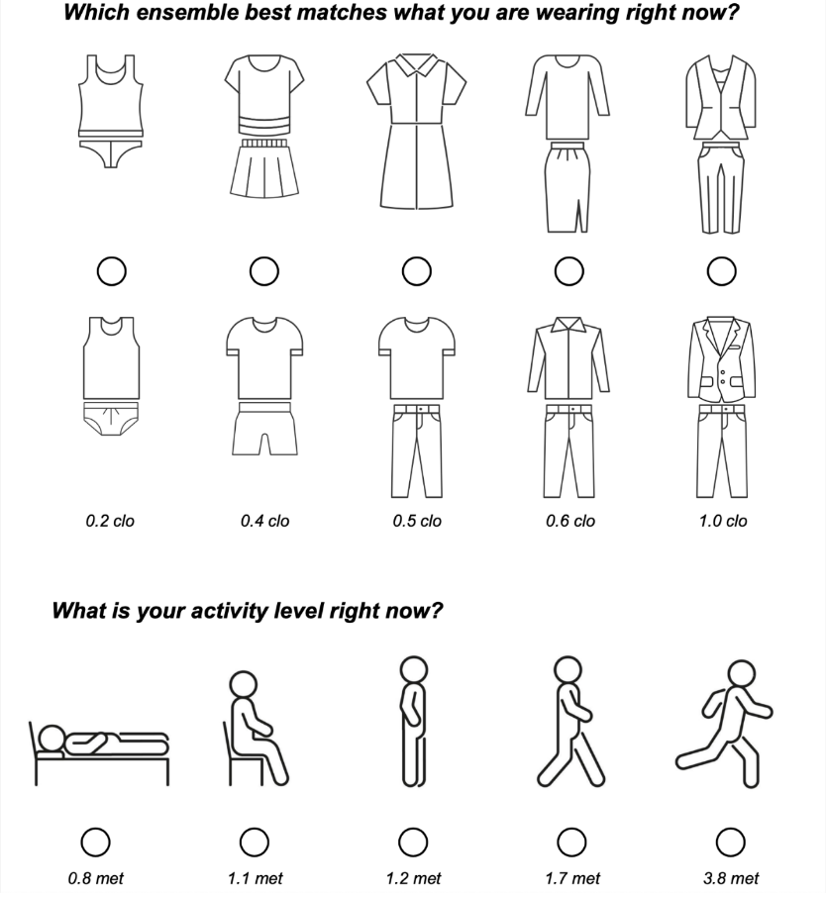 Which ensemble best matches what you are wearing right now?

0.2 clo
0.4 clo
0.5 clo
0.6 clo
1.0 clo

What is your activity level right now?

0.8 met
1.1 met
1.2 met
1.7 met
3.8 met